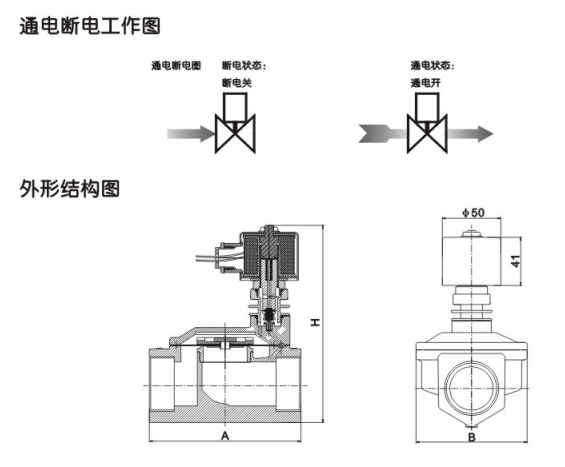 通电断电工作图

通电断电图

断电状态:
断电关

通电状态:
通电开

外形结构图

H

A

ϕ50

41

B