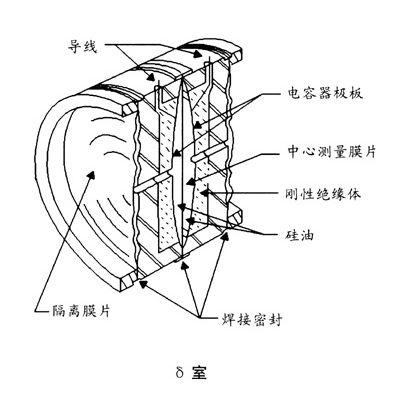 导线

电容器极板

中心测量膜片

刚性绝缘体

硅油

隔离膜片

焊接密封

δ 室